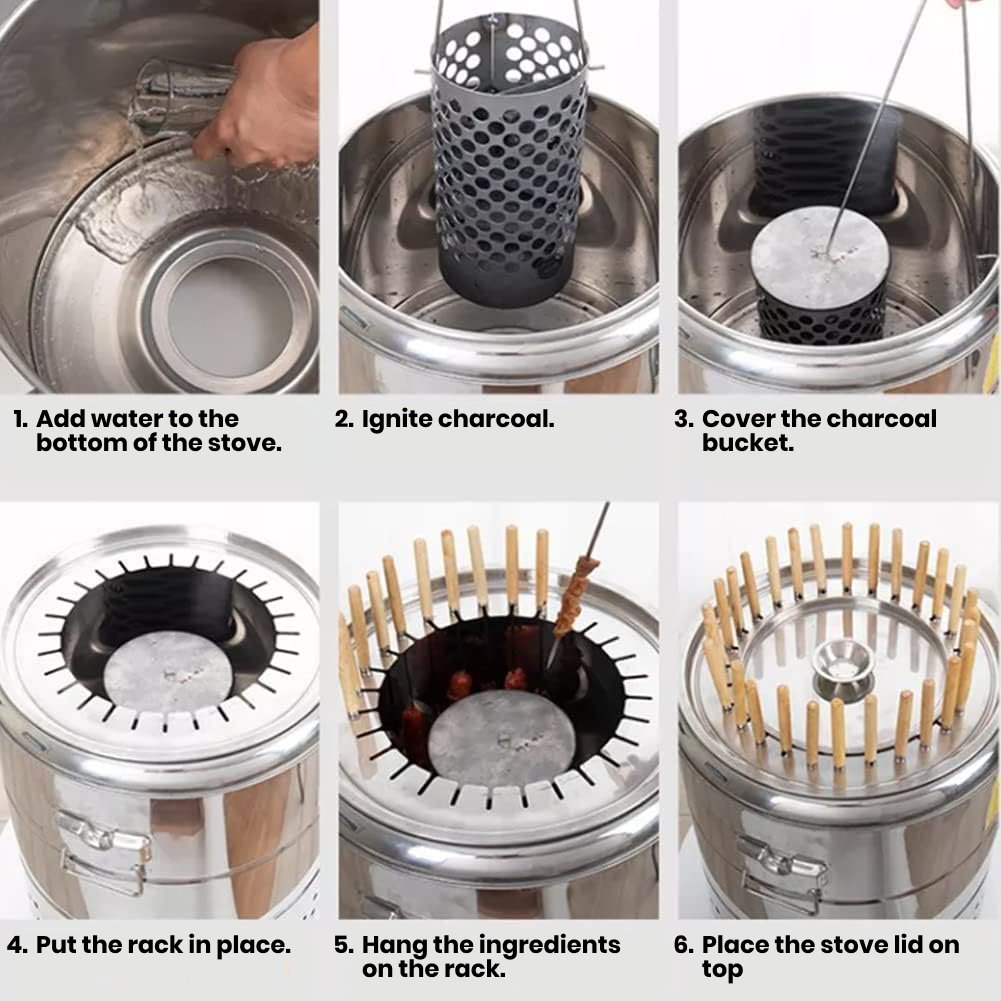 1. Add water to the bottom of the stove.

2. Ignite charcoal.

3. Cover the charcoal bucket.

4. Put the rack in place.

5. Hang the ingredients on the rack.

6. Place the stove lid on top